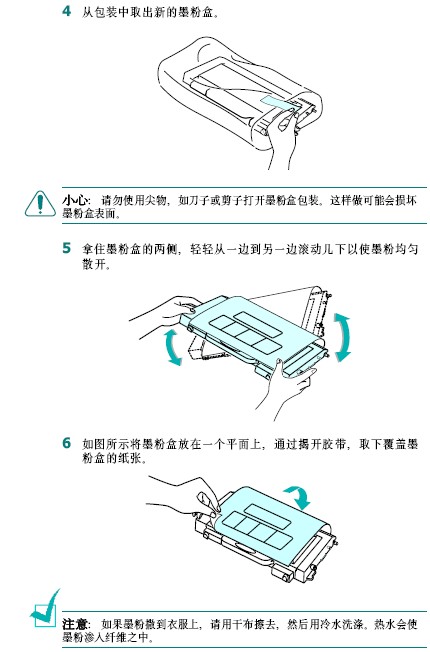 4 从包装中取出新的墨粉盒。

小心：请勿使用尖物，如刀子或剪子打开墨粉盒包装，这样做可能会损坏墨粉盒表面。

5 拿住墨粉盒的两侧，轻轻从一边到另一边滚动几下以使墨粉均匀散开。

6 如图所示将墨粉盒放在一个平面上，通过揭开胶带，取下覆盖墨粉盒的纸张。

注意：如果墨粉撒到衣服上，请用干布擦去，然后用冷水洗涤。热水会使墨粉渗入纤维之中。